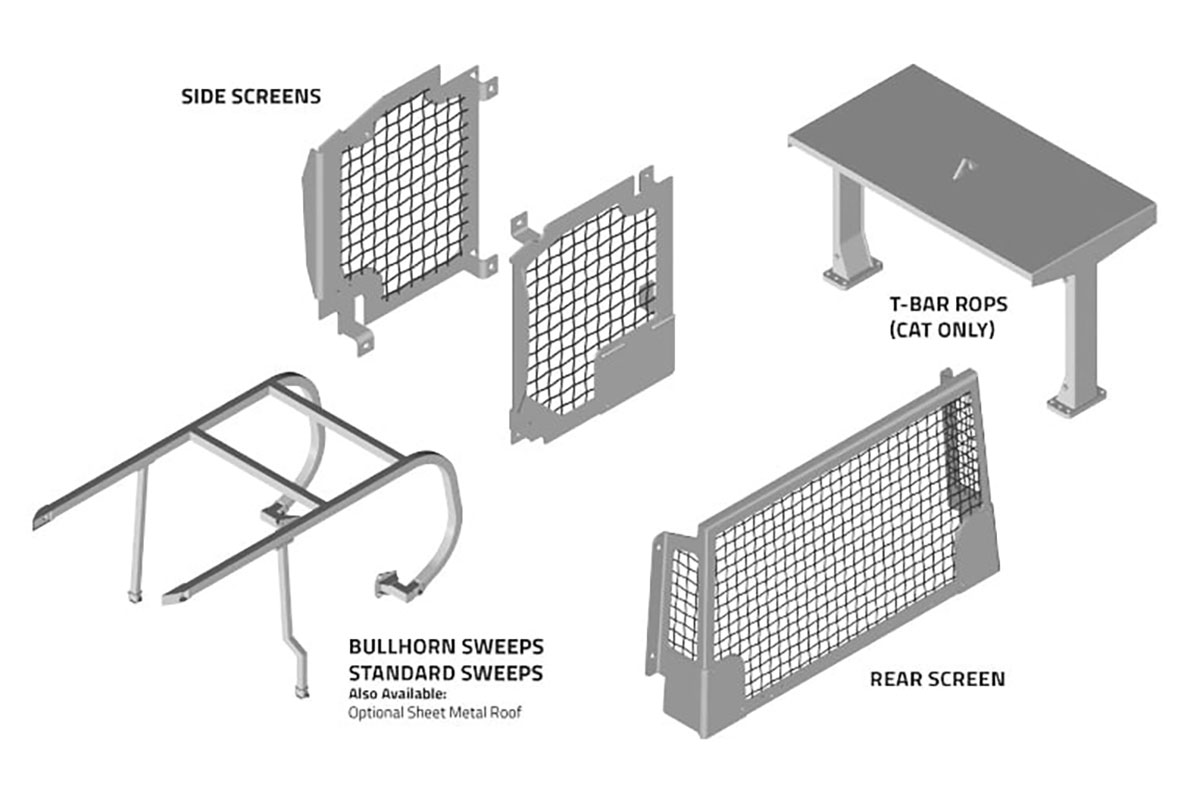 SIDE SCREENS

T-BAR ROPS
(CAT ONLY)

BULLHORN SWEEPS
STANDARD SWEEPS
Also Available:
Optional Sheet Metal Roof

REAR SCREEN